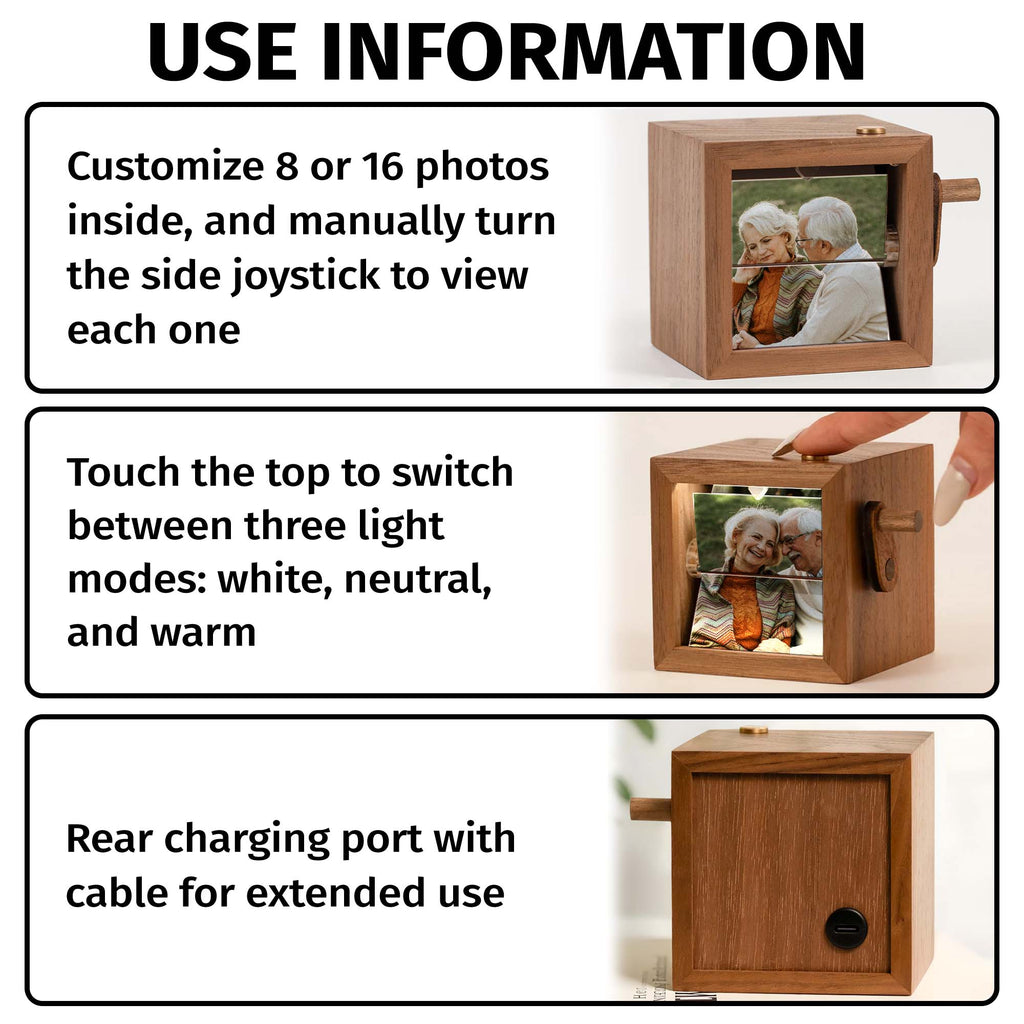 USE INFORMATION

Customize 8 or 16 photos inside, and manually turn the side joystick to view each one

Touch the top to switch between three light modes: white, neutral, and warm

Rear charging port with cable for extended use